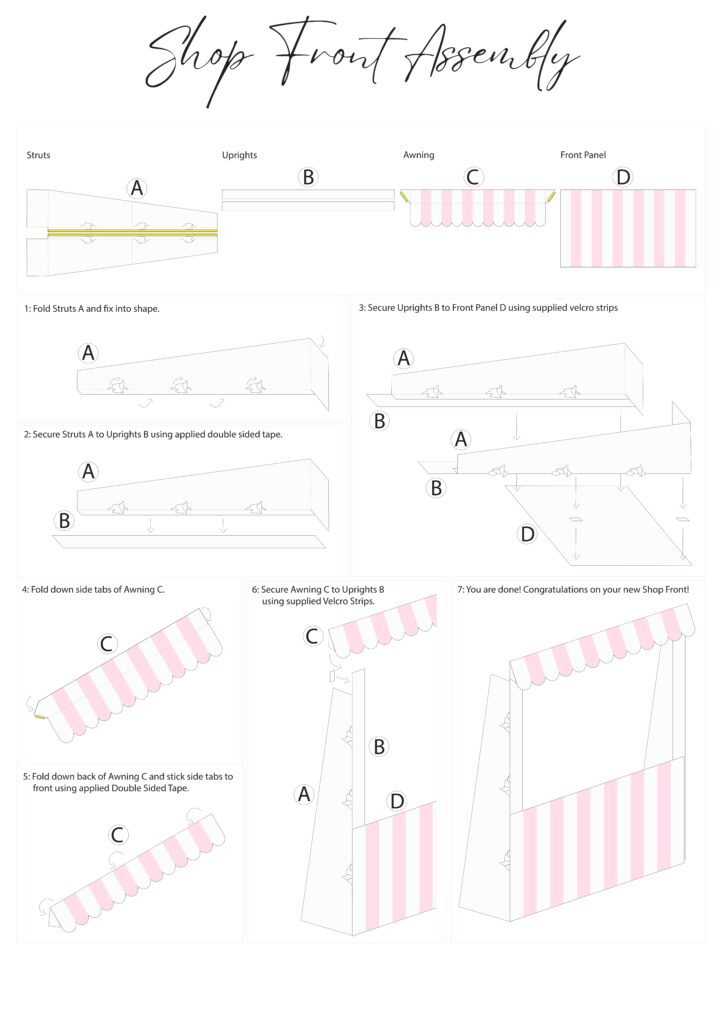 Shop Front Assembly

Struts
A

Uprights
B

Awning
C

Front Panel
D

1: Fold Struts A and fix into shape.

A

2: Secure Struts A to Uprights B using applied double sided tape.

A
B

3: Secure Uprights B to Front Panel D using supplied velcro strips

A
B
A
B
D

4: Fold down side tabs of Awning C.

C

5: Fold down back of Awning C and stick side tabs to front using applied Double Sided Tape.

C

6: Secure Awning C to Uprights B using supplied Velcro Strips.

C
B
A
D

7: You are done! Congratulations on your new Shop Front!